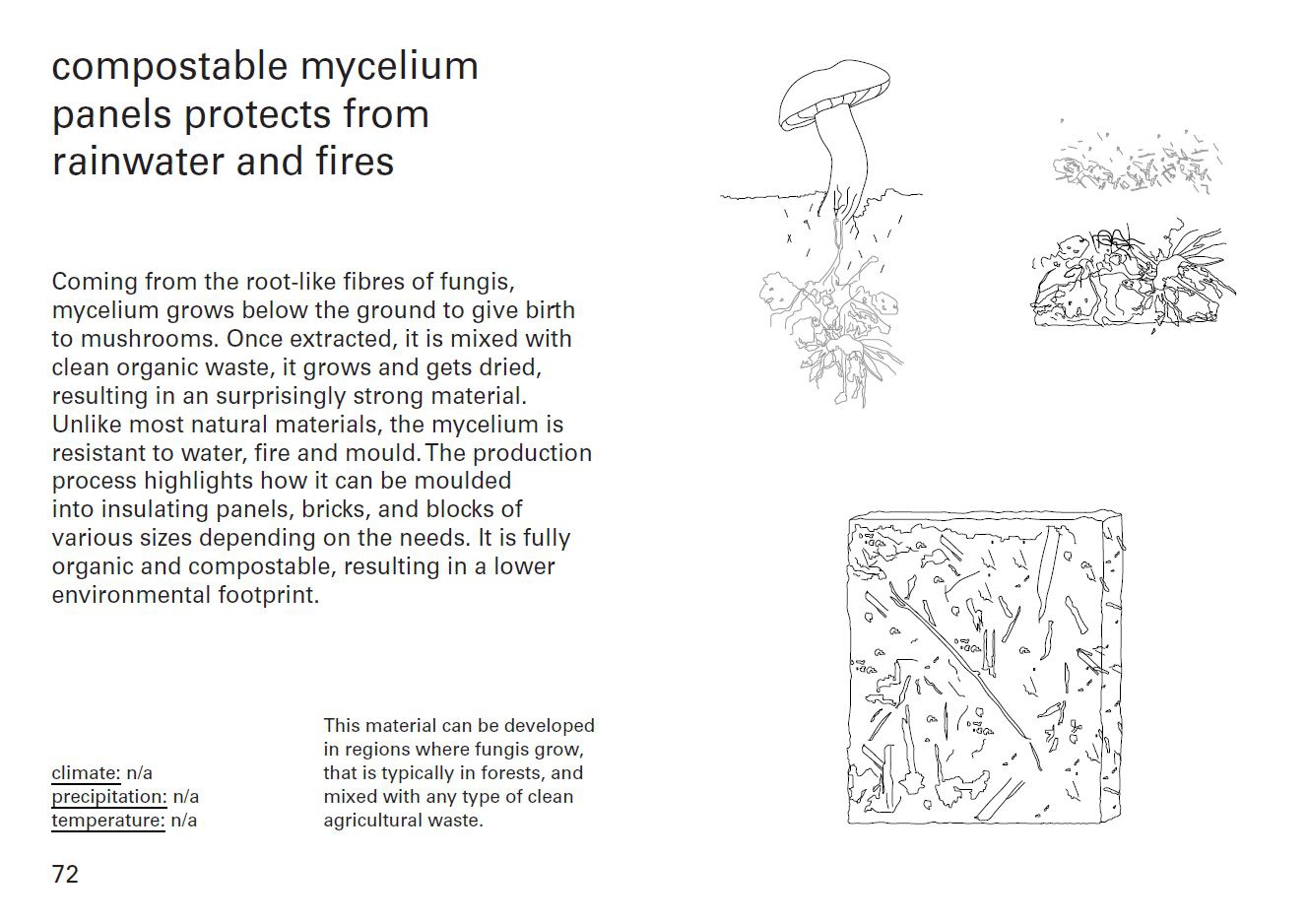 compostable mycelium panels protects from rainwater and fires

Coming from the root-like fibres of fungis, mycelium grows below the ground to give birth to mushrooms. Once extracted, it is mixed with clean organic waste, it grows and gets dried, resulting in an surprisingly strong material. Unlike most natural materials, the mycelium is resistant to water, fire and mould. The production process highlights how it can be moulded into insulating panels, bricks, and blocks of various sizes depending on the needs. It is fully organic and compostable, resulting in a lower environmental footprint.

climate: n/a
precipitation: n/a
temperature: n/a

This material can be developed in regions where fungis grow, that is typically in forests, and mixed with any type of clean agricultural waste.

72